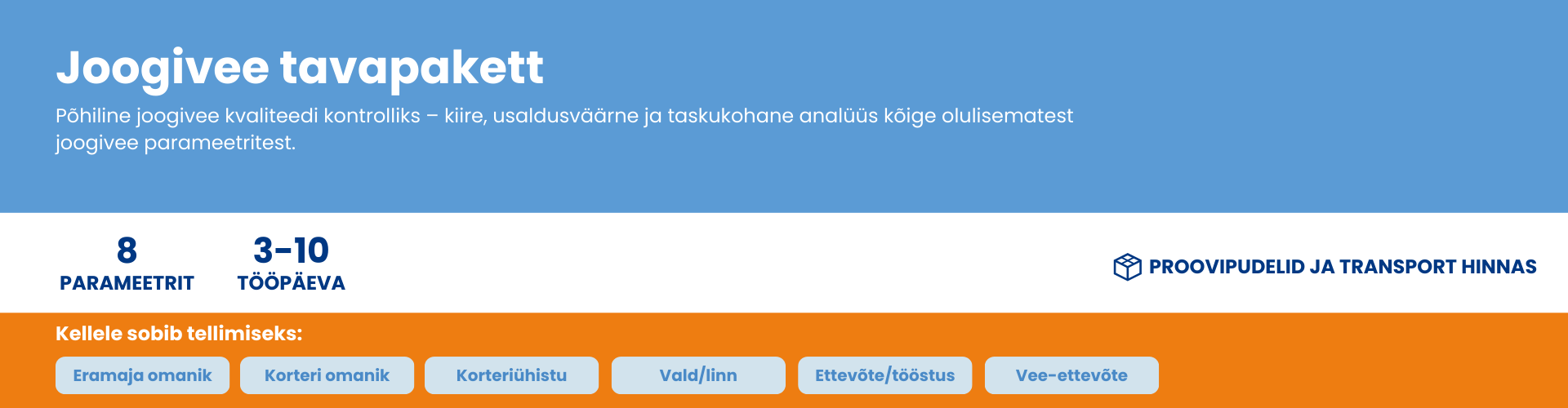 Joogivee tavapakett

Põhiline joogivee kvaliteedi kontrolliks – kiire, usaldusväärne ja taskukohane analüüs kõige olulisematest joogivee parameetritest.

8
PARAMEETRIT

3-10
TÖÖPÄEVA

PROOVIPUDELID JA TRANSPORT HINNAS

Kellele sobib tellimiseks:

Eramaja omanik

Korteri omanik

Korteriühistu

Vald/linn

Ettevõte/tööstus

Vee-ettevõte